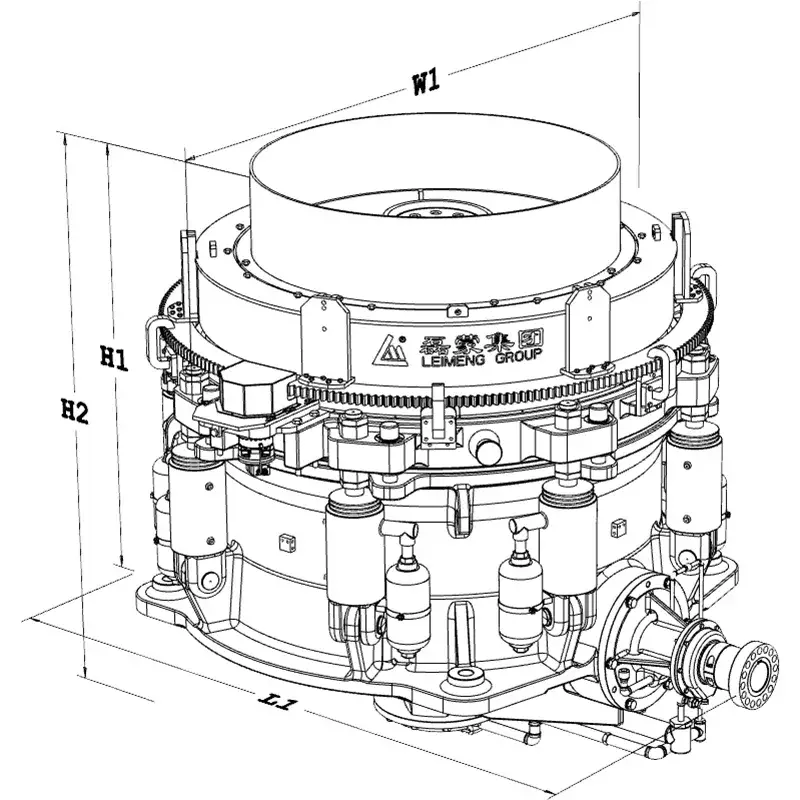 W1

H1

H2

磊蒙集团
LEIMENG GROUP

L1